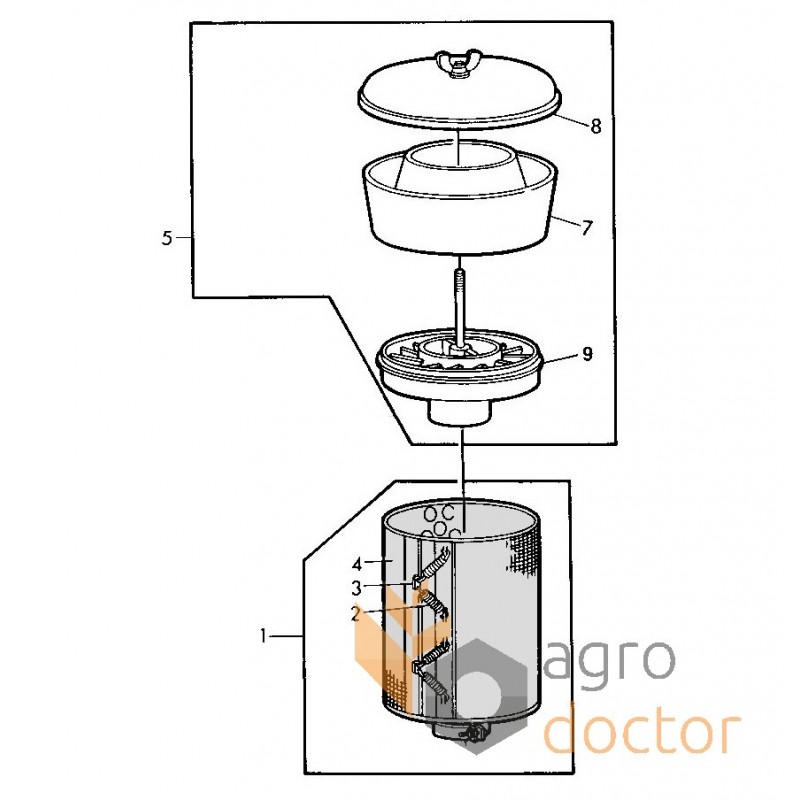 8
7
5
9
4
3
2
1
agro
doctor