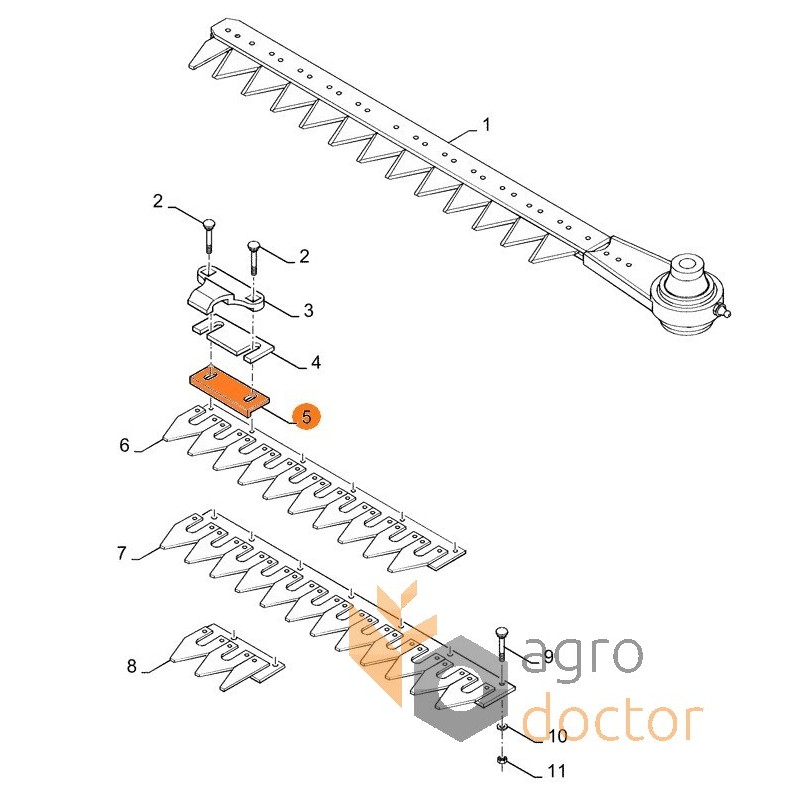 1
2
2
3
4
5
6
7
8
9
10
11
agro
doctor