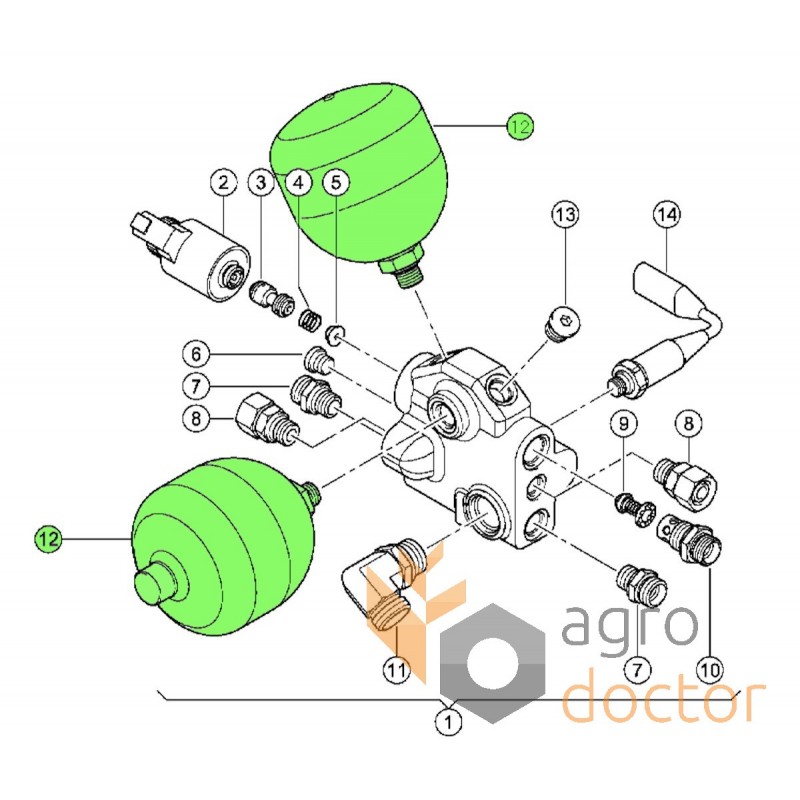 12
2
3
4
5
13
14
6
7
8
9
8
12
11
7
10
1
agro
doctor